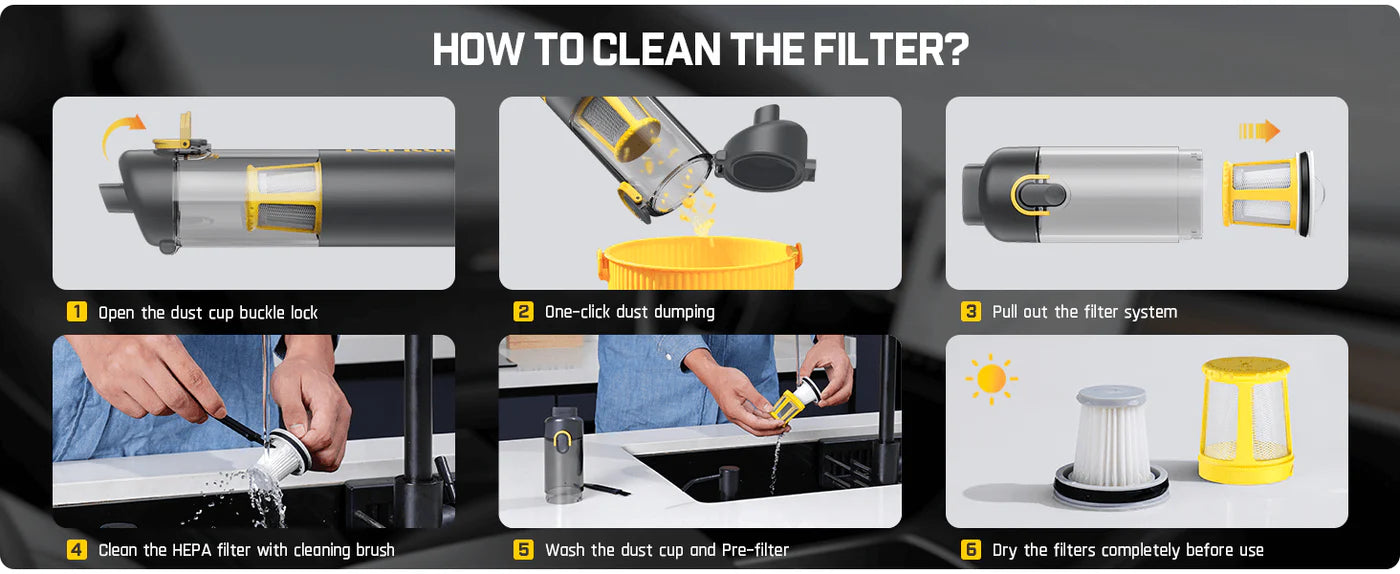 HOW TO CLEAN THE FILTER?

1 Open the dust cup buckle lock

2 One-click dust dumping

3 Pull out the filter system

4 Clean the HEPA filter with cleaning brush

5 Wash the dust cup and Pre-filter

6 Dry the filters completely before use