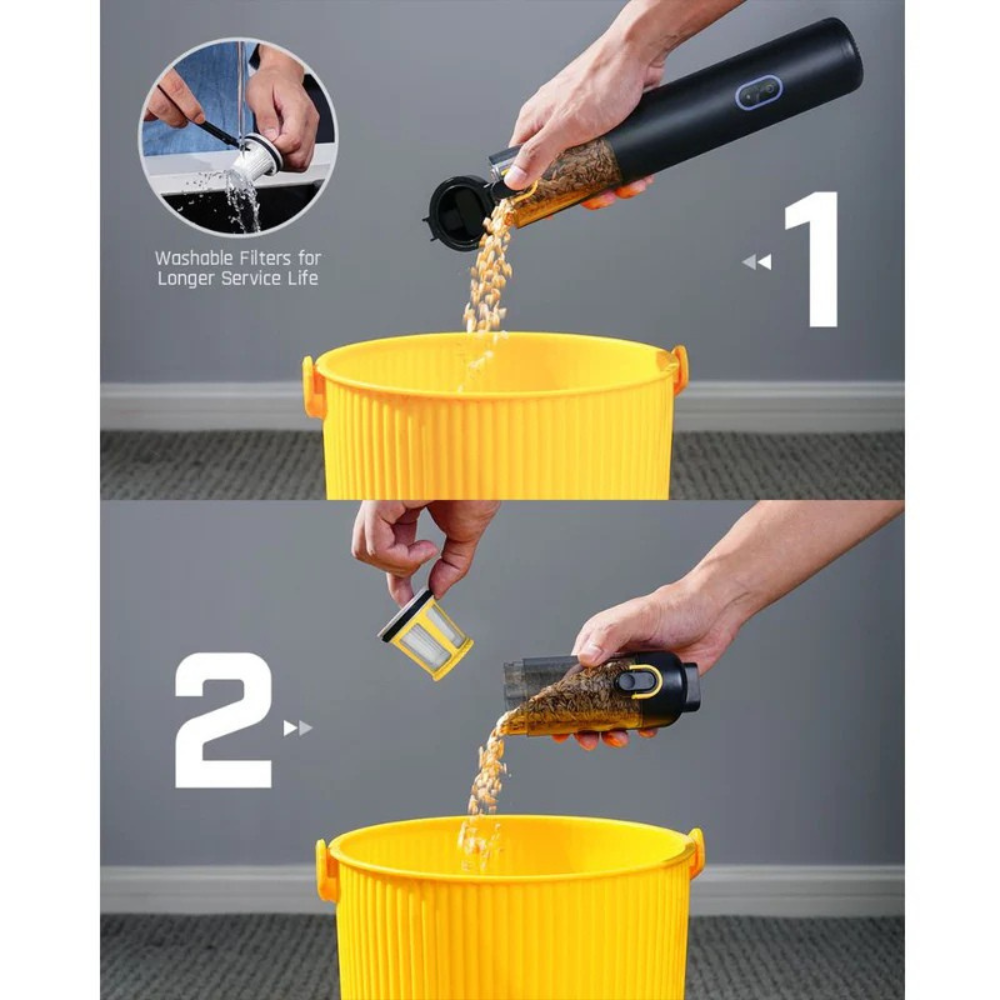 Washable Filters for Longer Service Life

1

2